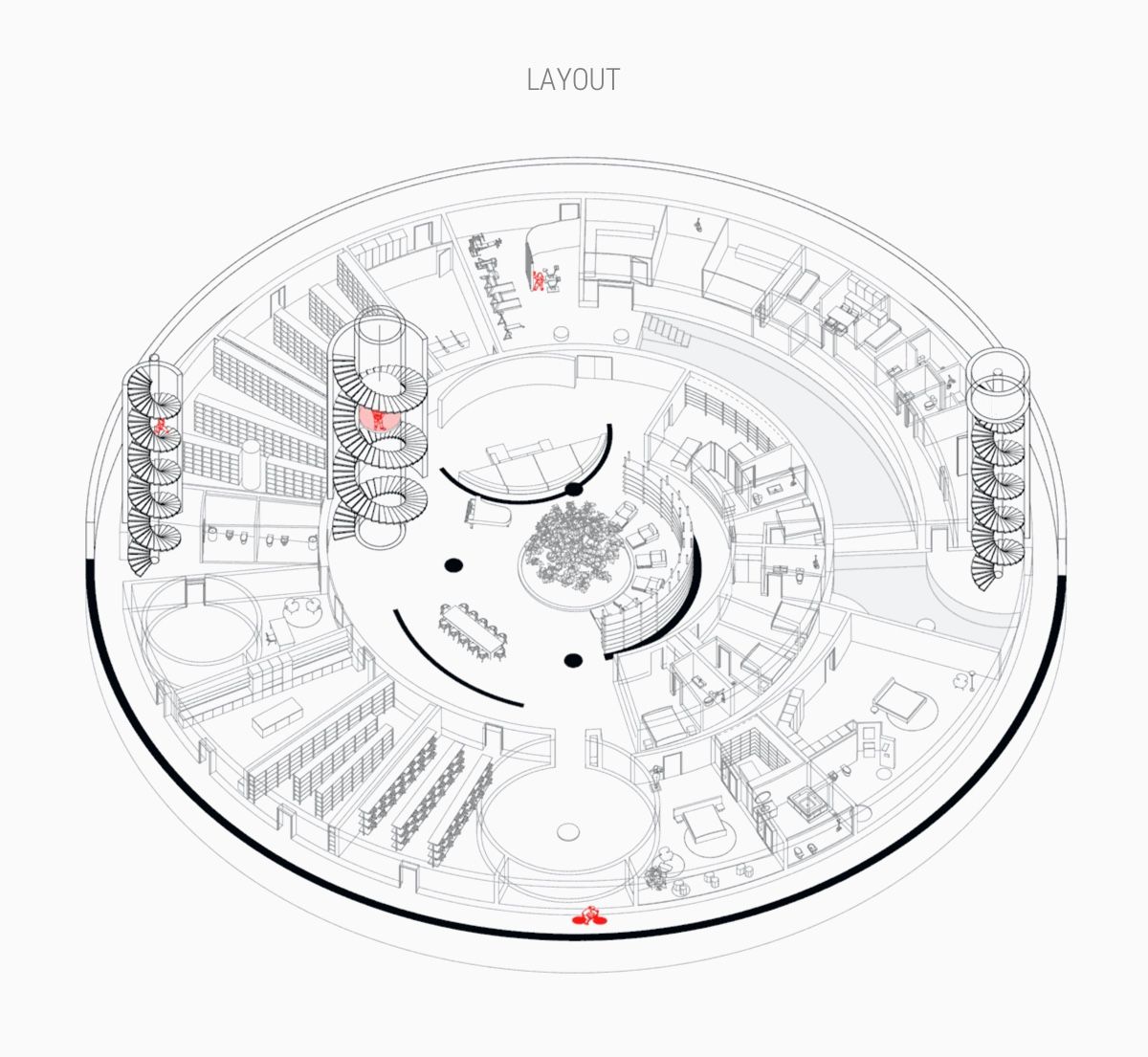 LAYOUT